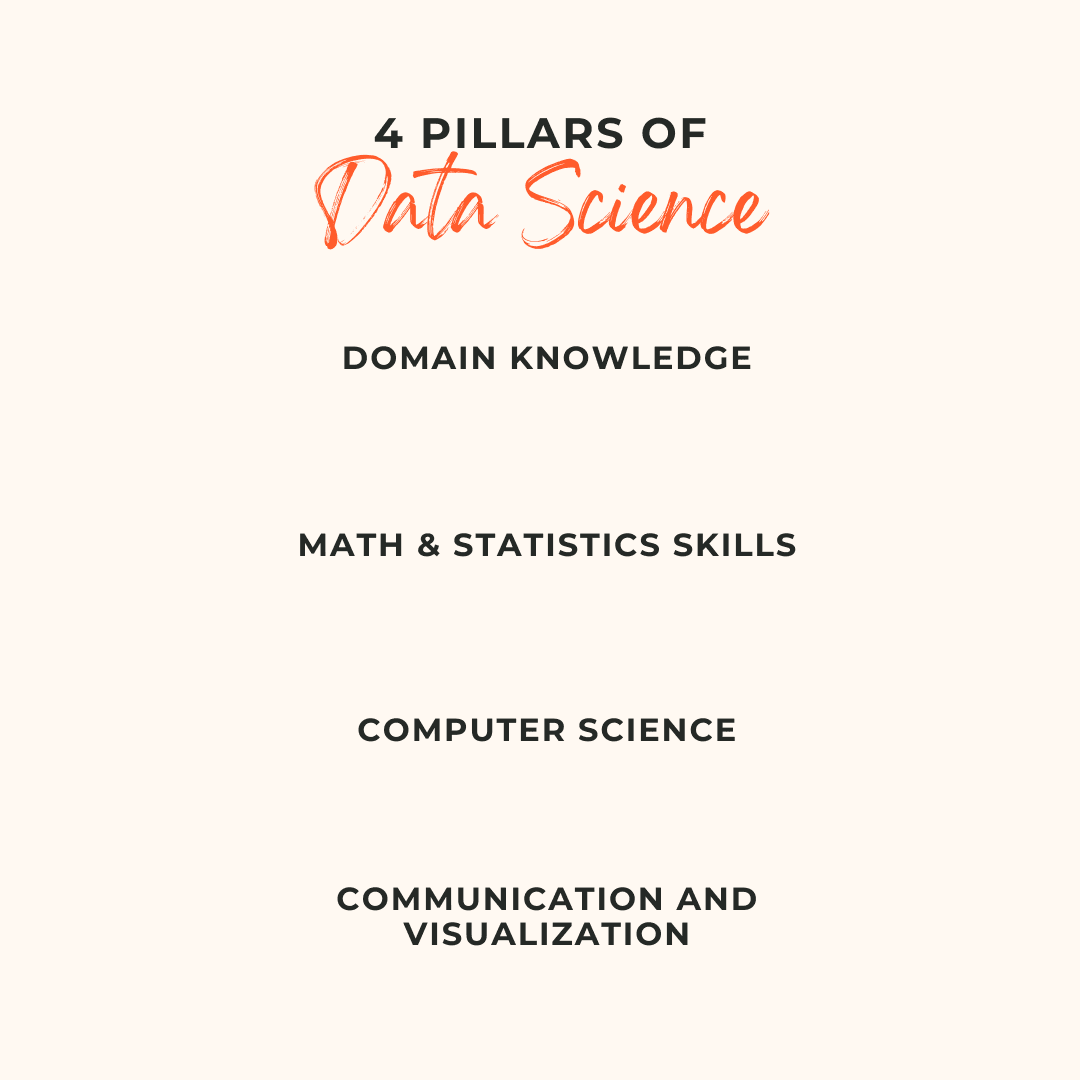 4 PILLARS OF
Data Science

DOMAIN KNOWLEDGE

MATH & STATISTICS SKILLS

COMPUTER SCIENCE

COMMUNICATION AND VISUALIZATION